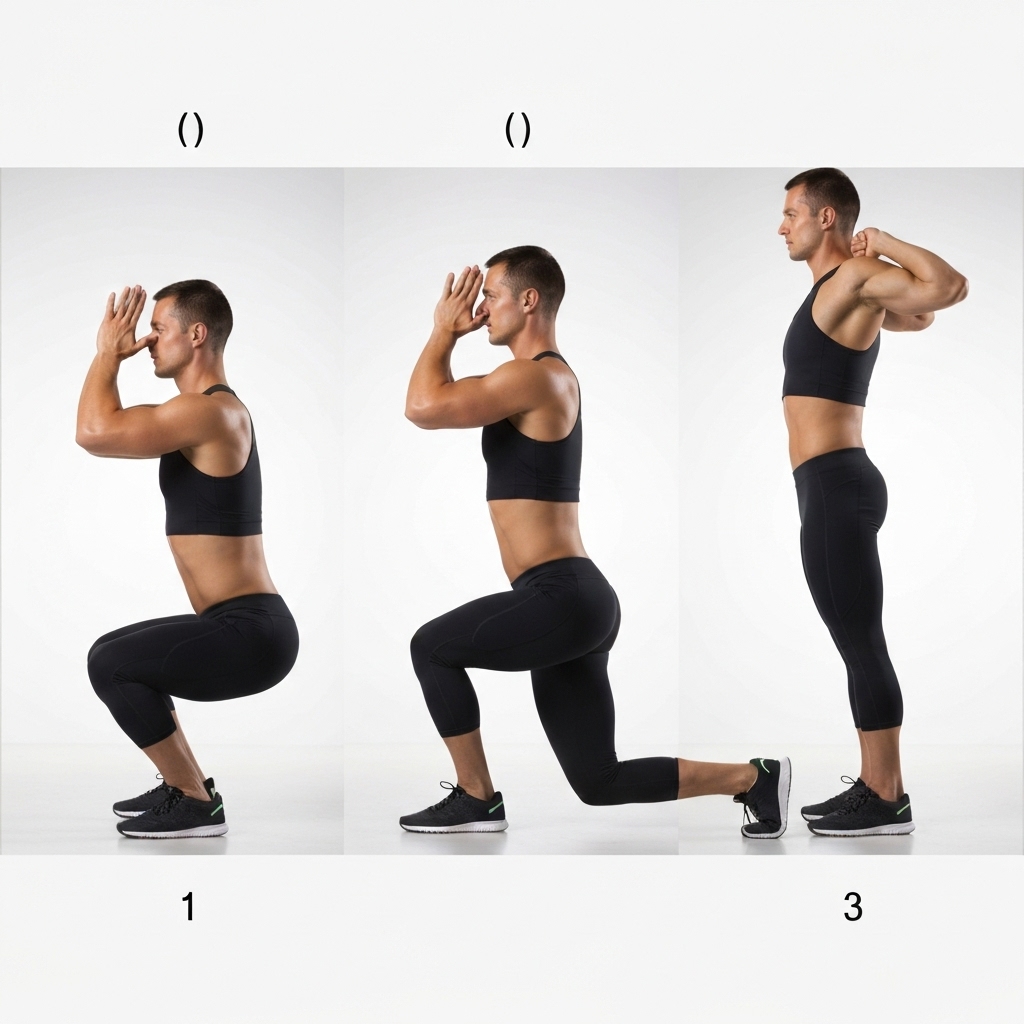 ()

()

1

3