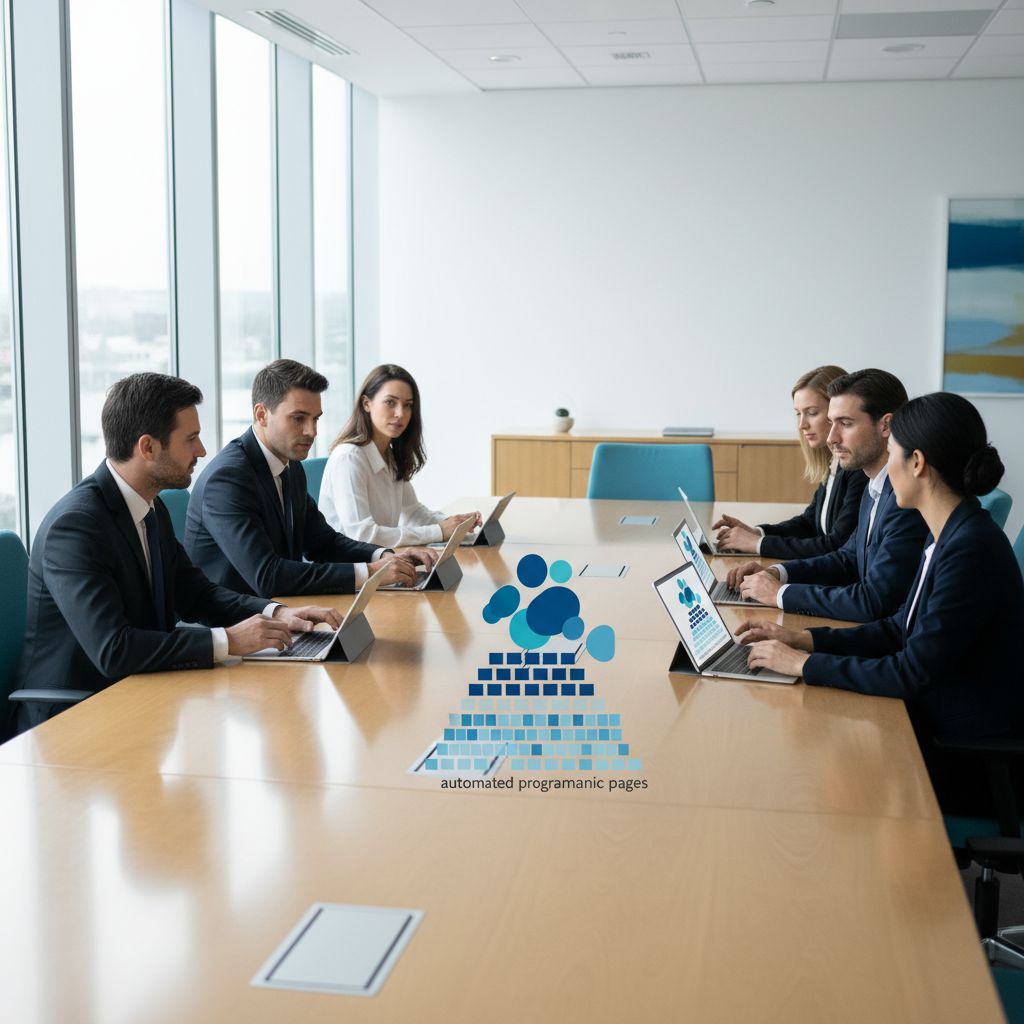 automated programanic pages