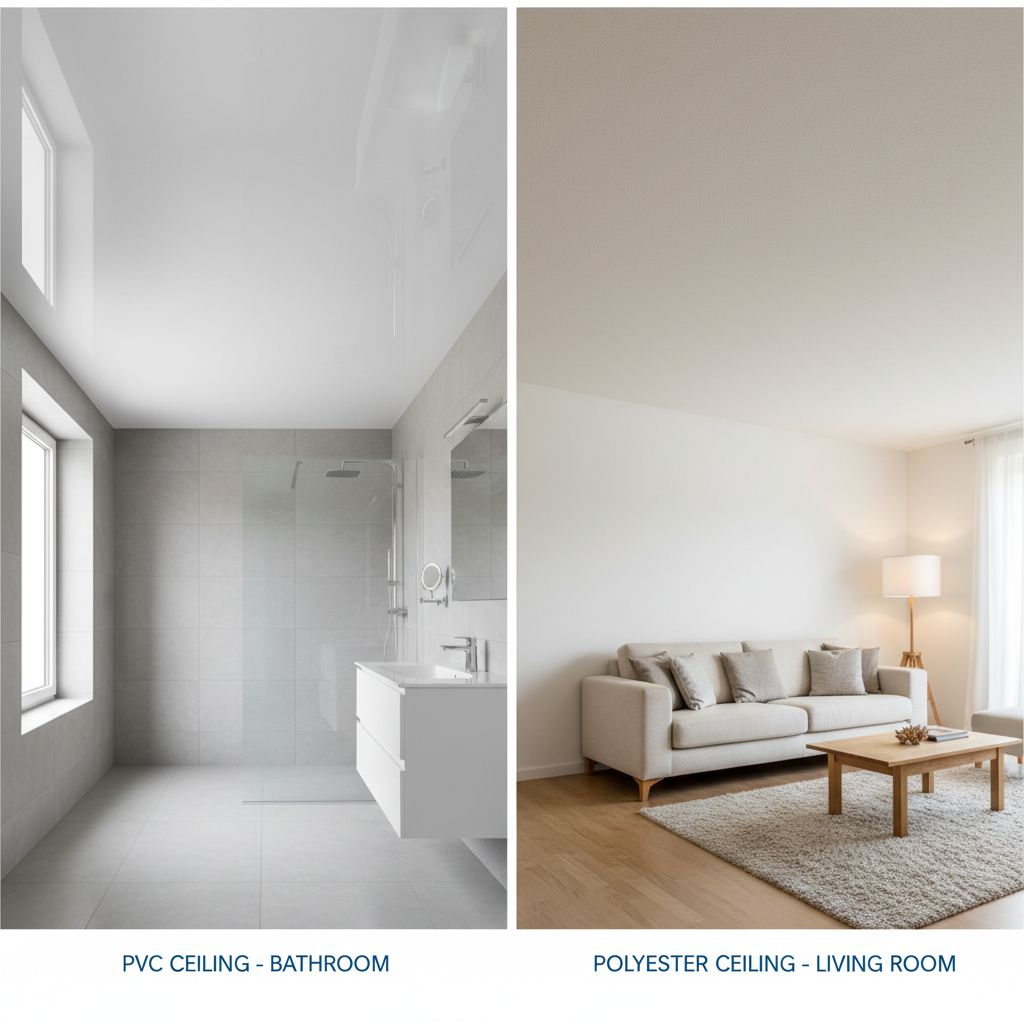 PVC CEILING - BATHROOM

POLYESTER CEILING - LIVING ROOM