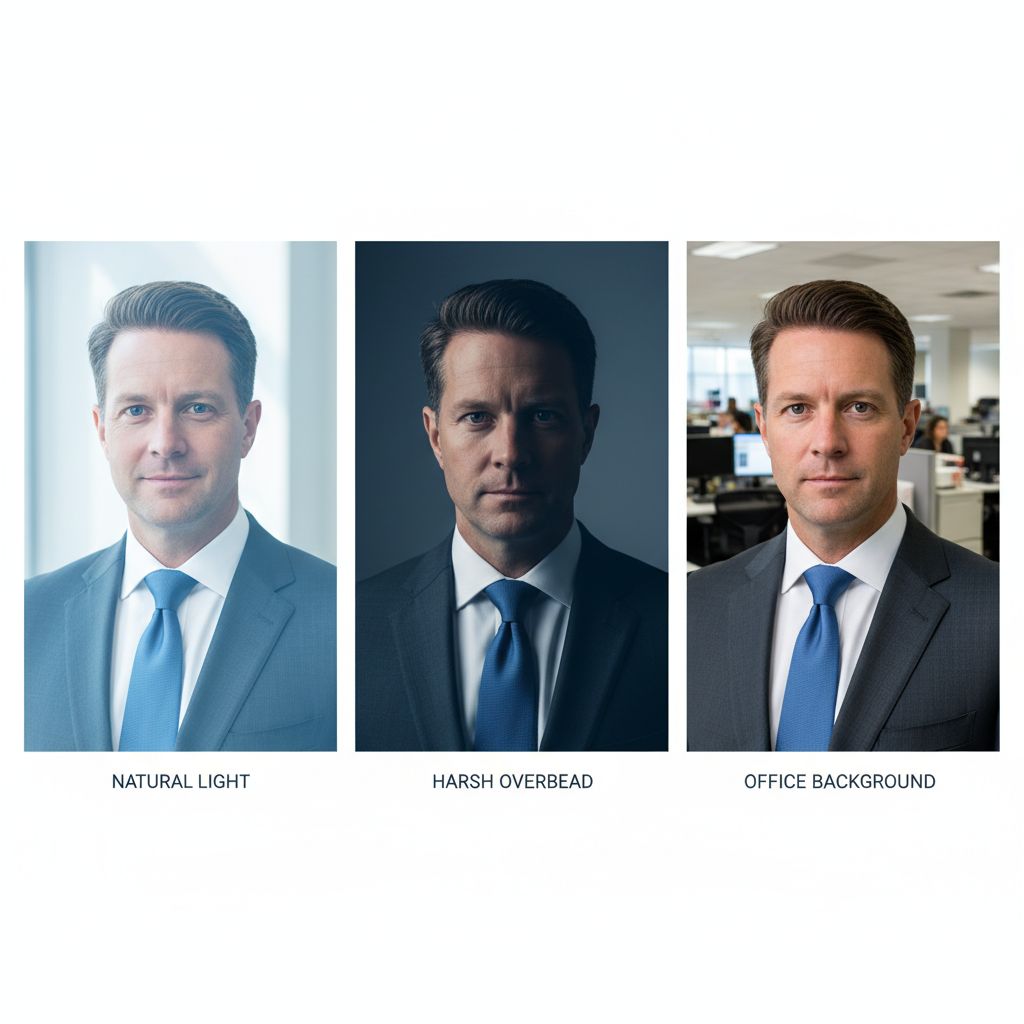 NATURAL LIGHT

HARSH OVERBEAD

OFFICE BACKGROUND