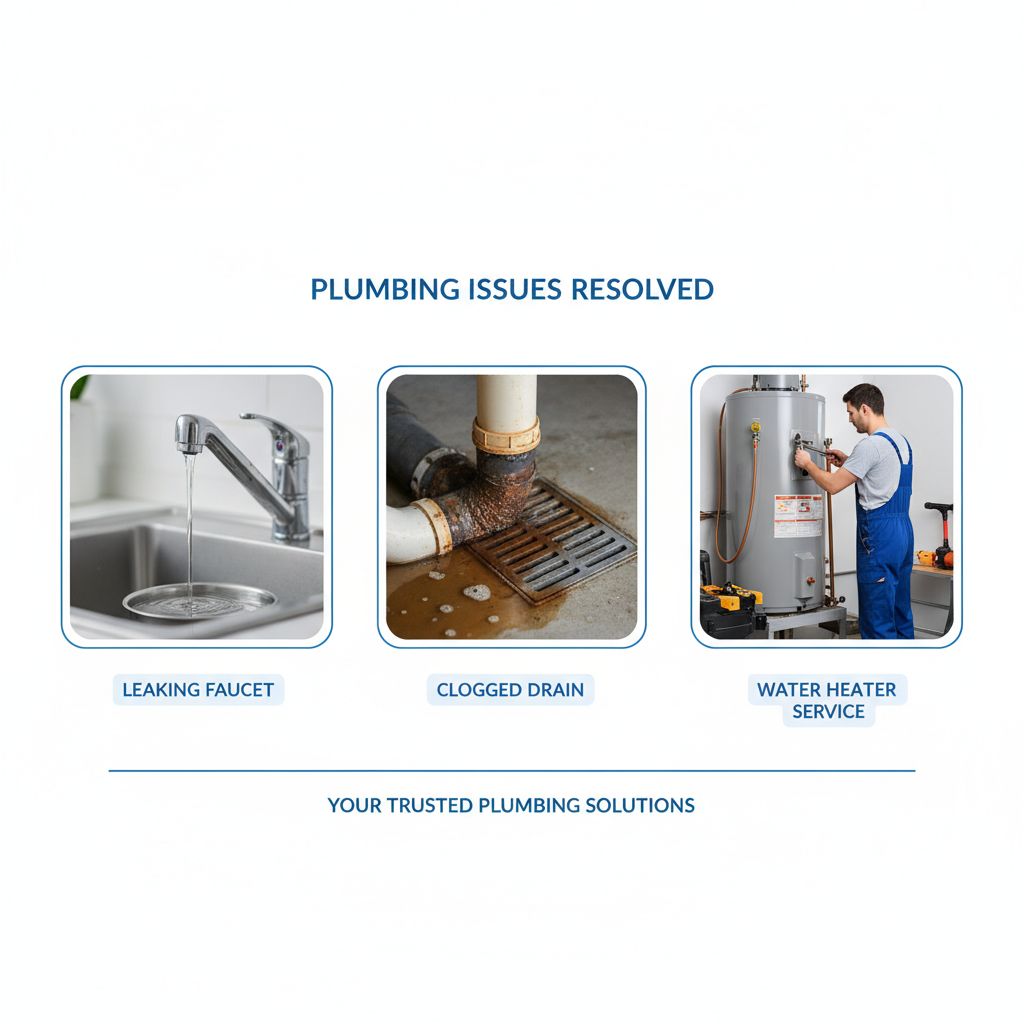 PLUMBING ISSUES RESOLVED

LEAKING FAUCET

CLOGGED DRAIN

WATER HEATER SERVICE

YOUR TRUSTED PLUMBING SOLUTIONS