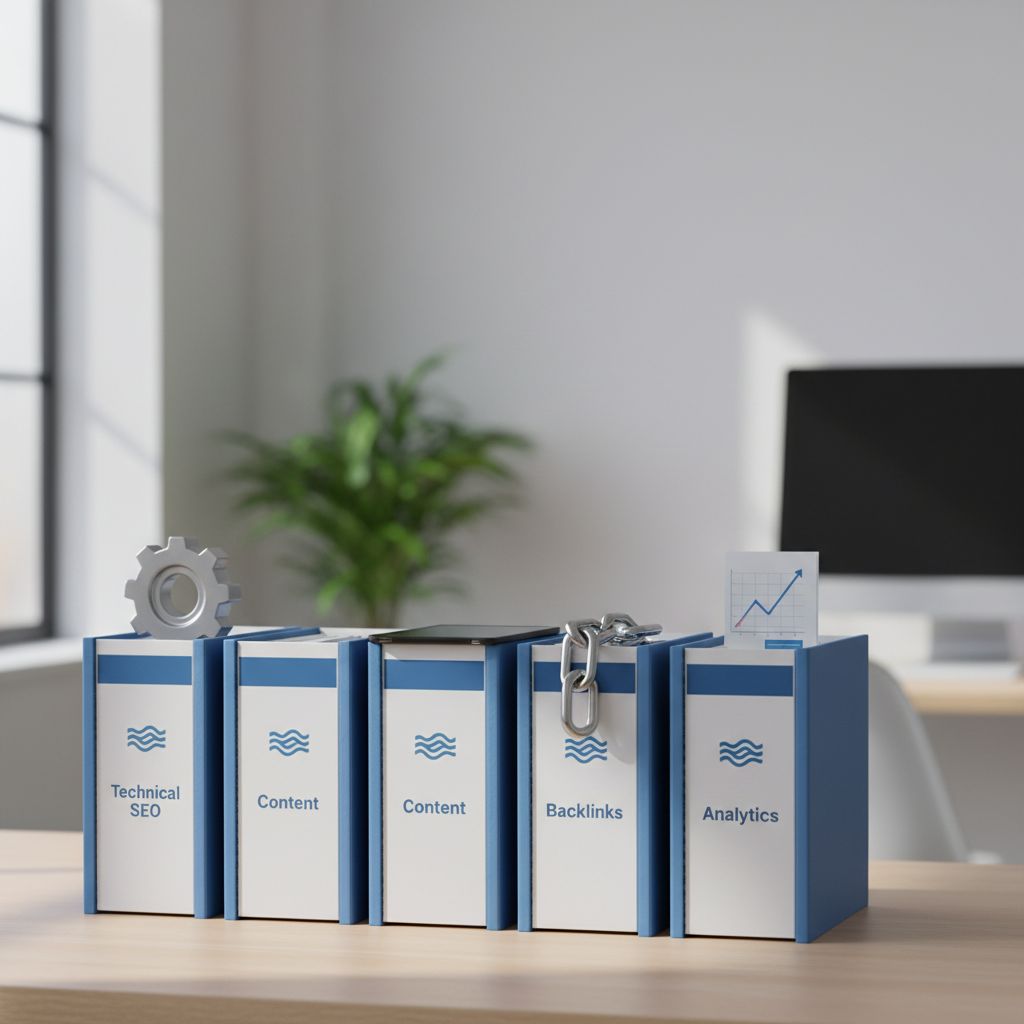 Technical SEO

Content

Content

Backlinks

Analytics