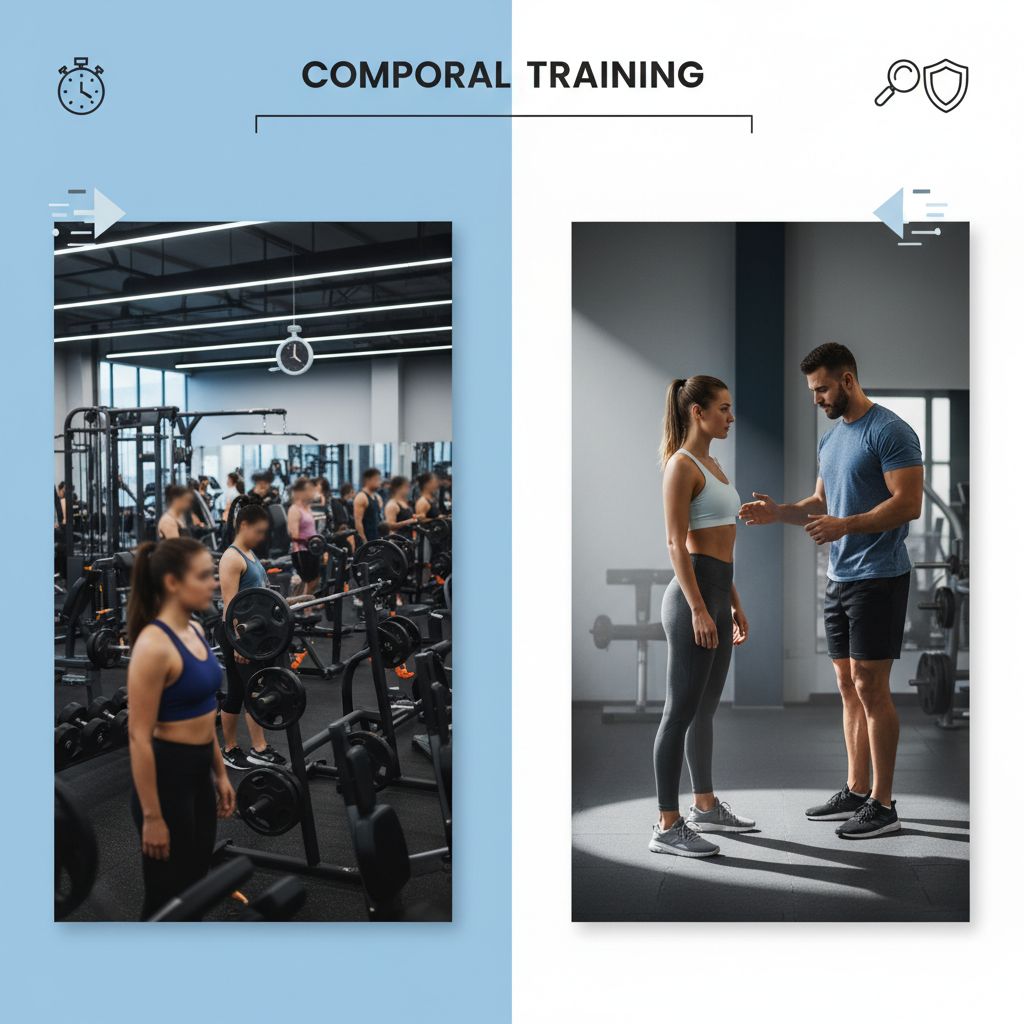 COMPORAL TRAINING