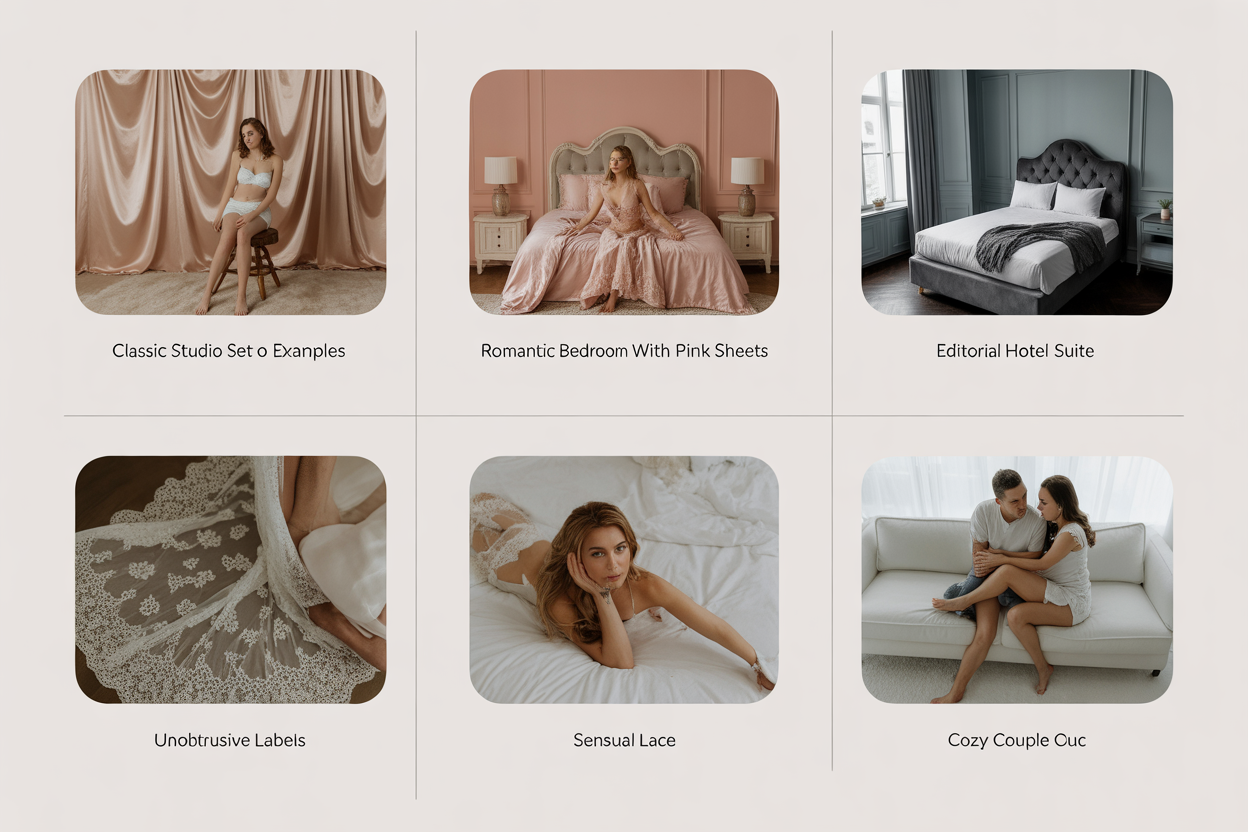 Classic Studio Set o Exanples

Romantic Bedroom With Pink Sheets

Editorial Hotel Suite

Unobtrusive Labels

Sensual Lace

Cozy Couple Cuc