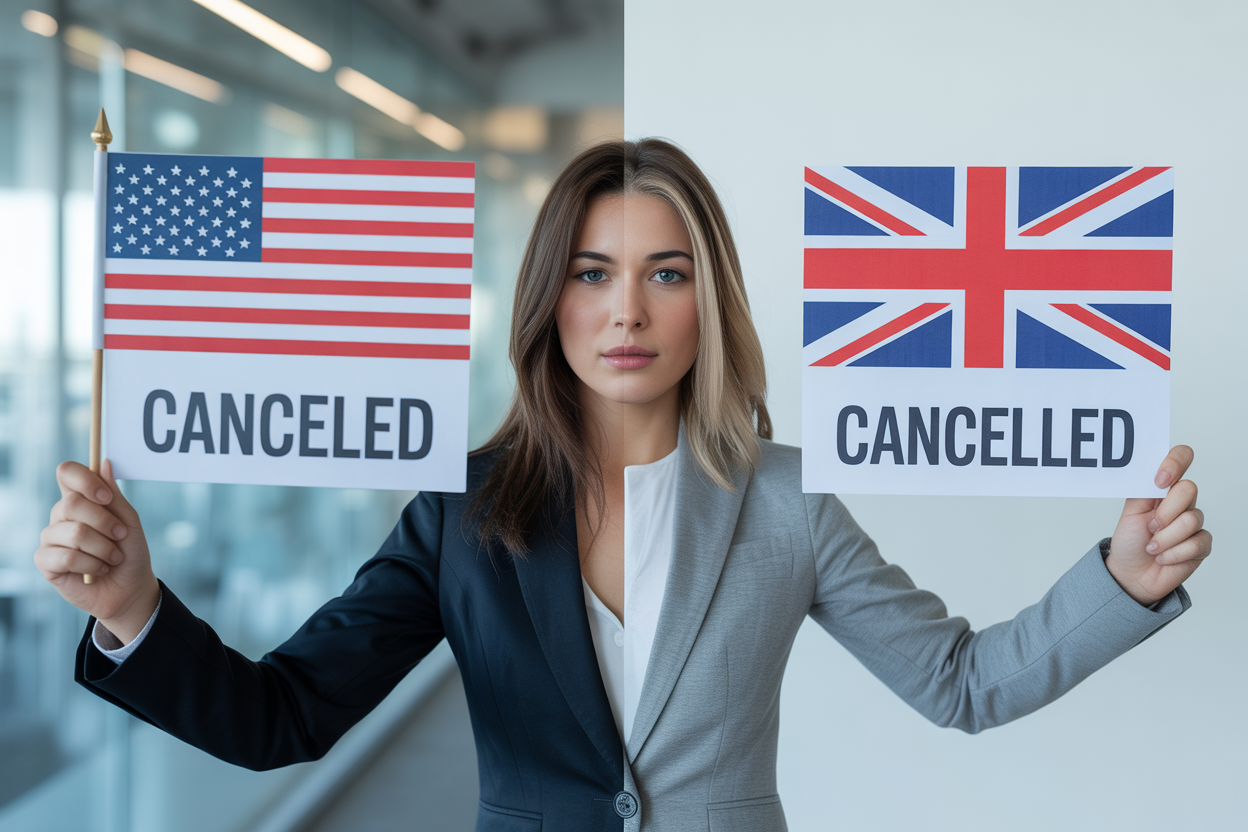 CANCELED

CANCELLED